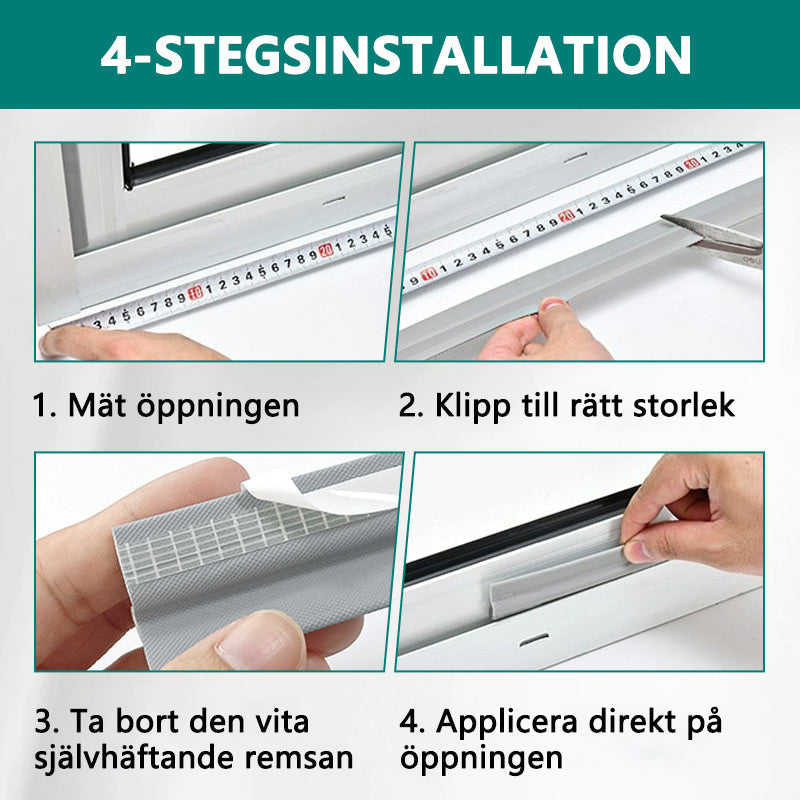 4-STEGSINSTALLATION

1. Mät öppningen

2. Klipp till rätt storlek

3. Ta bort den vita självhäftande remsan

4. Applicera direkt på öppningen