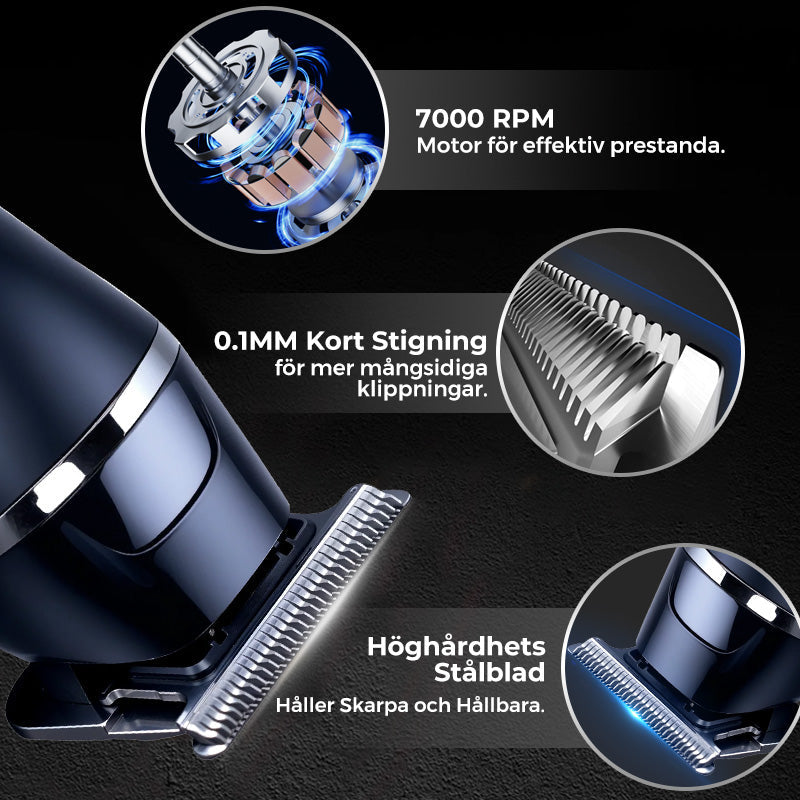 7000 RPM
Motor för effektiv prestanda.

0.1MM Kort Stigning
för mer mångsidiga klippningar.

Höghårdhets Stålblad
Håller Skarpa och Hållbara.