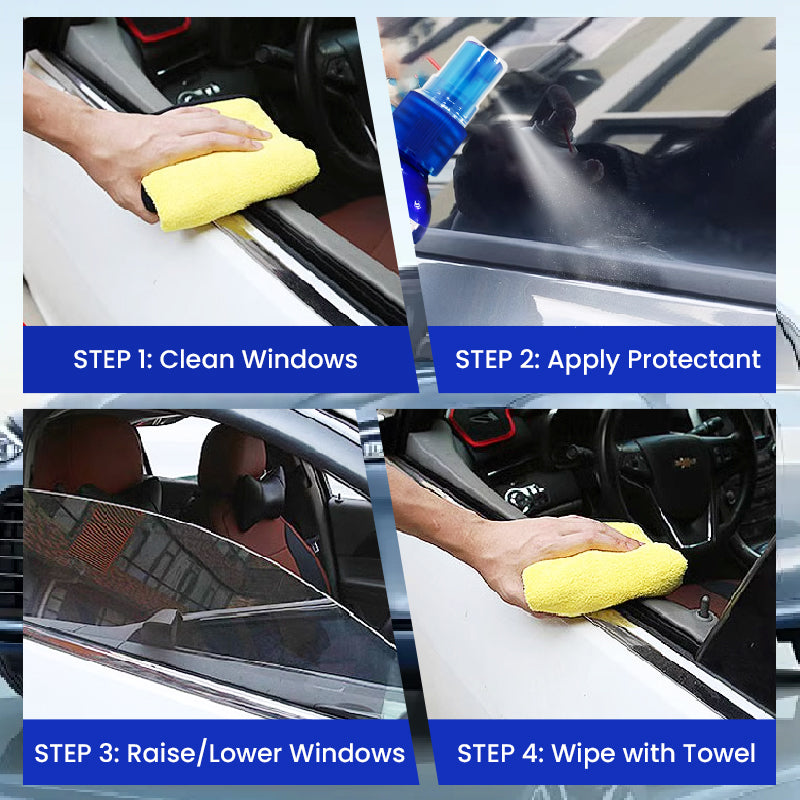 STEP 1: Clean Windows

STEP 2: Apply Protectant

STEP 3: Raise/Lower Windows

STEP 4: Wipe with Towel